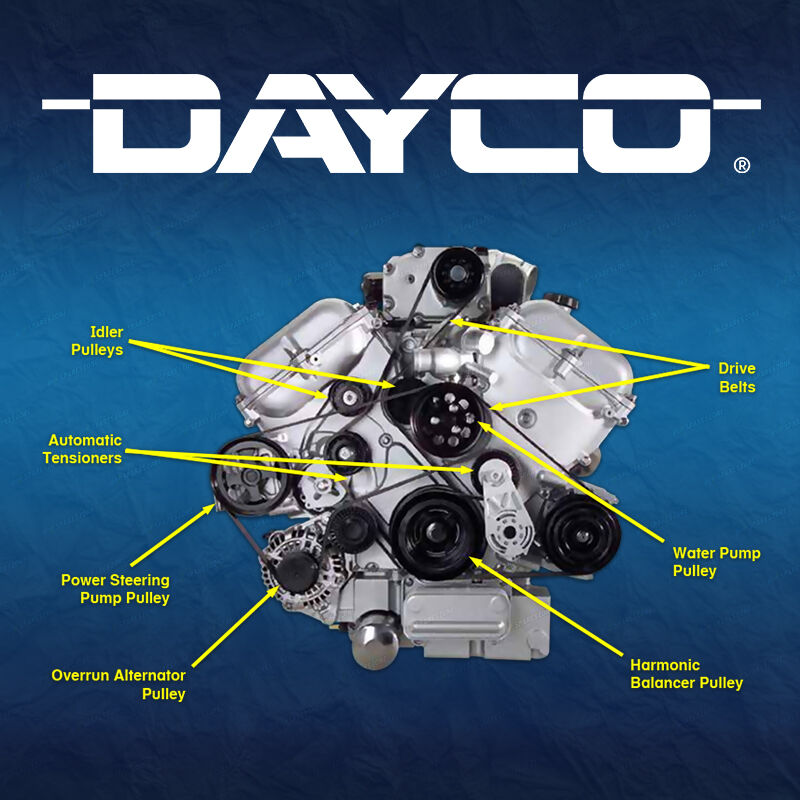 DAYCO®

Idler Pulleys

Drive Belts

Automatic Tensioners

Water Pump Pulley

Power Steering Pump Pulley

Overrun Alternator Pulley

Harmonic Balancer Pulley