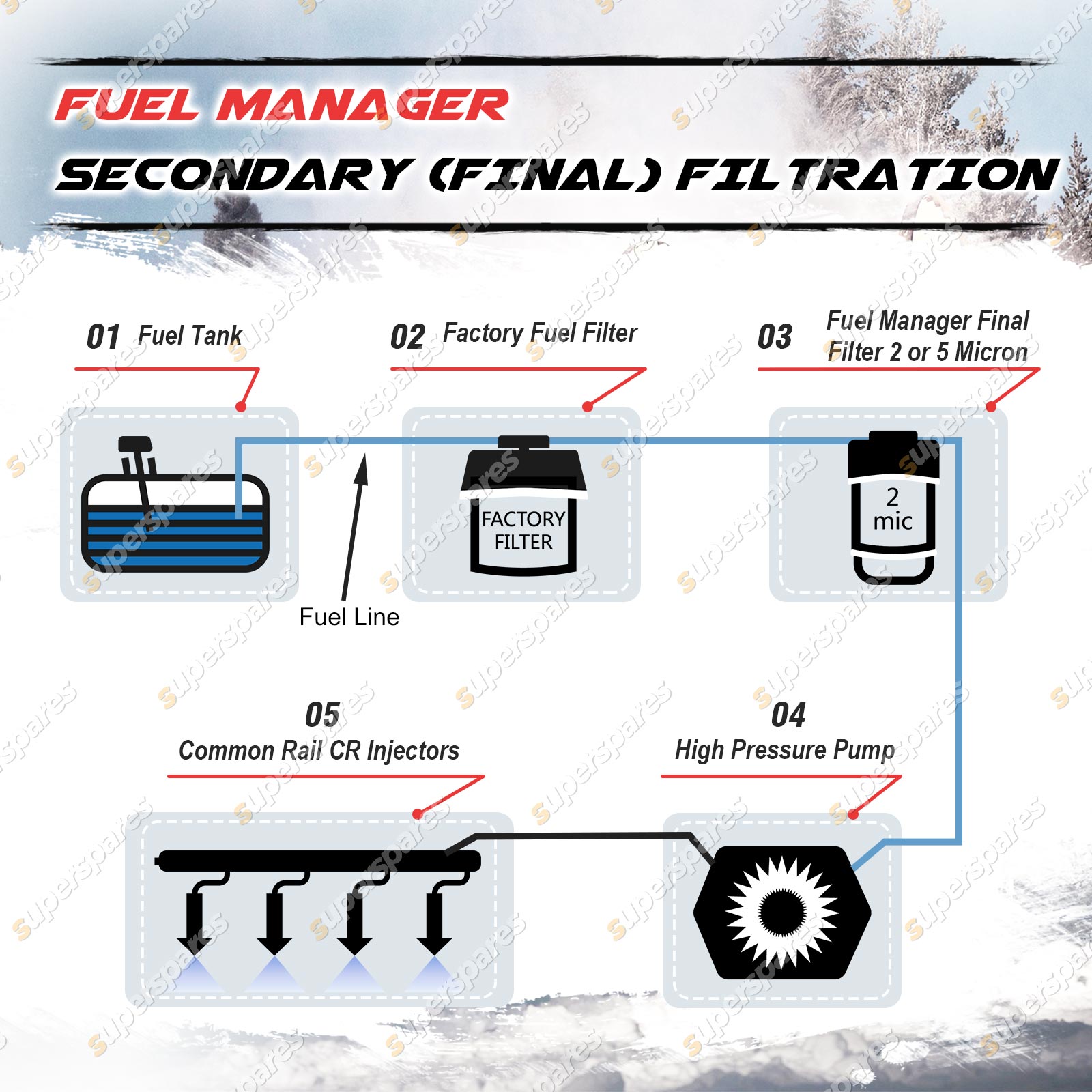 FUEL MANAGER
SECONDARY (FINAL) FILTRATION

01 Fuel Tank

02 Factory Fuel Filter

03 Fuel Manager Final Filter 2 or 5 Micron

FACTORY FILTER

2 mic

Fuel Line

05
Common Rail CR Injectors

04
High Pressure Pump

superspares