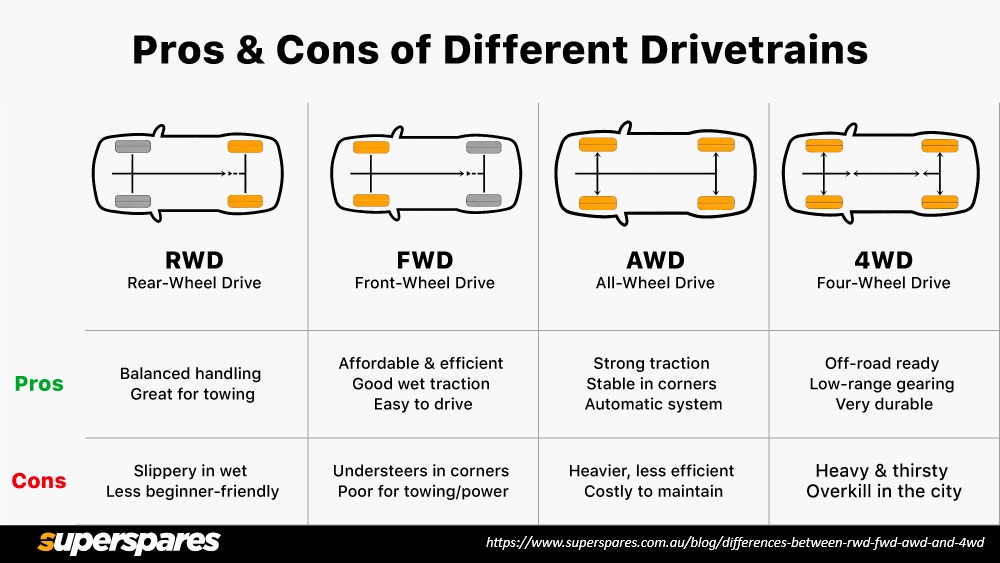 Pros & Cons of Different Drivetrains

| | RWD Rear-Wheel Drive | FWD Front-Wheel Drive | AWD All-Wheel Drive | 4WD Four-Wheel Drive |
|---|---|---|---|---|
| Pros | Balanced handling Great for towing | Affordable & efficient Good wet traction Easy to drive | Strong traction Stable in corners Automatic system | Off-road ready Low-range gearing Very durable |
| Cons | Slippery in wet Less beginner-friendly | Understeers in corners Poor for towing/power | Heavier, less efficient Costly to maintain | Heavy & thirsty Overkill in the city |

superspares

https://www.superspares.com.au/blog/differences-between-rwd-fwd-awd-and-4wd